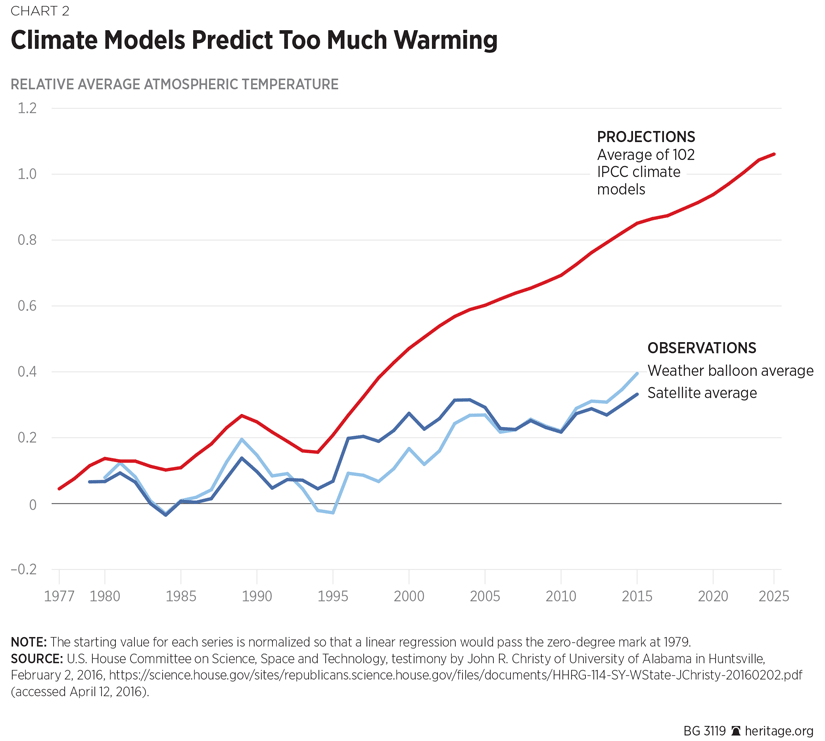 CHART 2

Climate Models Predict Too Much Warming

RELATIVE AVERAGE ATMOSPHERIC TEMPERATURE

1.2
1.0
0.8
0.6
0.4
0.2
0
–0.2

PROJECTIONS
Average of 102 IPCC climate models

OBSERVATIONS
Weather balloon average
Satellite average

1977 1980 1985 1990 1995 2000 2005 2010 2015 2020 2025

NOTE: The starting value for each series is normalized so that a linear regression would pass the zero-degree mark at 1979.
SOURCE: U.S. House Committee on Science, Space and Technology, testimony by John R. Christy of University of Alabama in Huntsville, February 2, 2016, https://science.house.gov/sites/republicans.science.house.gov/files/documents/HHRG-114-SY-WState-JChristy-20160202.pdf (accessed April 12, 2016).

BG 3119 heritage.org