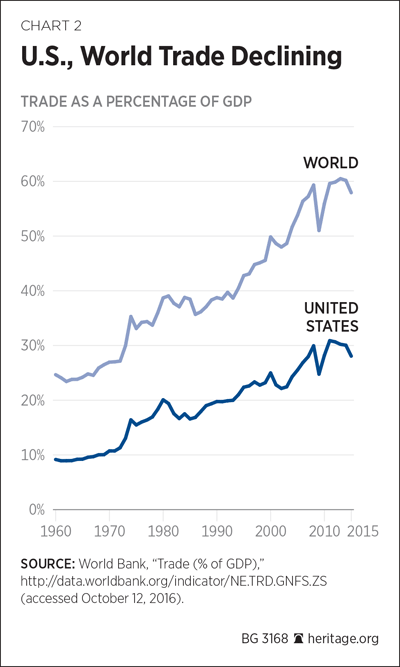 CHART 2

U.S., World Trade Declining

TRADE AS A PERCENTAGE OF GDP

70%
60%
50%
40%
30%
20%
10%
0%

WORLD

UNITED STATES

1960 1970 1980 1990 2000 2010 2015

SOURCE: World Bank, "Trade (% of GDP)," http://data.worldbank.org/indicator/NE.TRD.GNFS.ZS (accessed October 12, 2016).

BG 3168 heritage.org