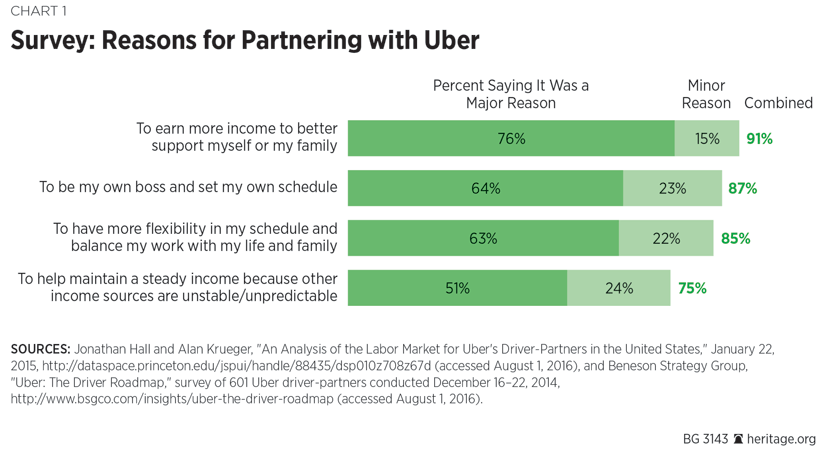 CHART 1

Survey: Reasons for Partnering with Uber

| | Percent Saying It Was a Major Reason | Minor Reason | Combined |
|---|---|---|---|
| To earn more income to better support myself or my family | 76% | 15% | 91% |
| To be my own boss and set my own schedule | 64% | 23% | 87% |
| To have more flexibility in my schedule and balance my work with my life and family | 63% | 22% | 85% |
| To help maintain a steady income because other income sources are unstable/unpredictable | 51% | 24% | 75% |

SOURCES: Jonathan Hall and Alan Krueger, "An Analysis of the Labor Market for Uber's Driver-Partners in the United States," January 22, 2015, http://dataspace.princeton.edu/jspui/handle/88435/dsp010z708z67d (accessed August 1, 2016), and Beneson Strategy Group, "Uber: The Driver Roadmap," survey of 601 Uber driver-partners conducted December 16–22, 2014, http://www.bsgco.com/insights/uber-the-driver-roadmap (accessed August 1, 2016).

BG 3143 heritage.org