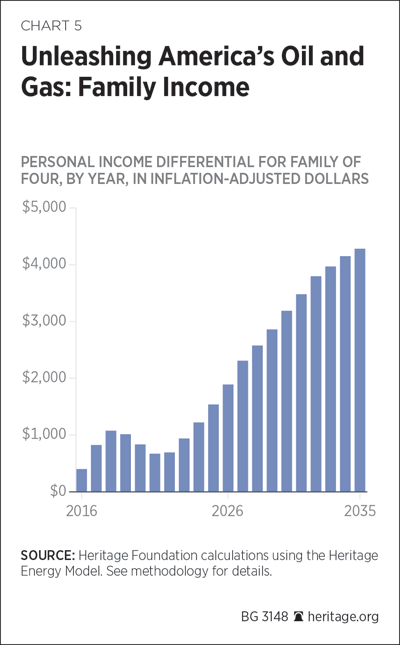 CHART 5

Unleashing America's Oil and Gas: Family Income

PERSONAL INCOME DIFFERENTIAL FOR FAMILY OF FOUR, BY YEAR, IN INFLATION-ADJUSTED DOLLARS

$5,000
$4,000
$3,000
$2,000
$1,000
$0

2016
2026
2035

SOURCE: Heritage Foundation calculations using the Heritage Energy Model. See methodology for details.

BG 3148 heritage.org