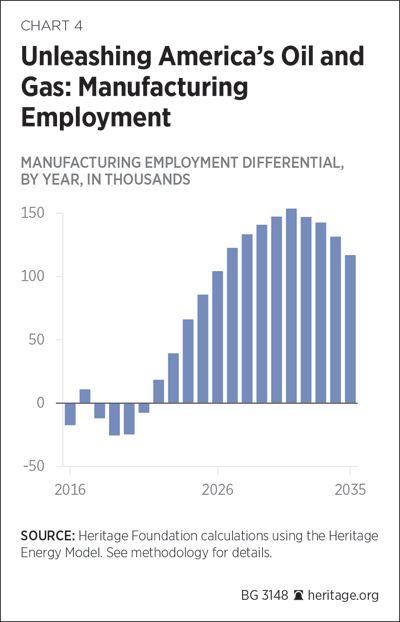 CHART 4

Unleashing America's Oil and Gas: Manufacturing Employment

MANUFACTURING EMPLOYMENT DIFFERENTIAL, BY YEAR, IN THOUSANDS

150
100
50
0
-50

2016
2026
2035

SOURCE: Heritage Foundation calculations using the Heritage Energy Model. See methodology for details.

BG 3148 heritage.org