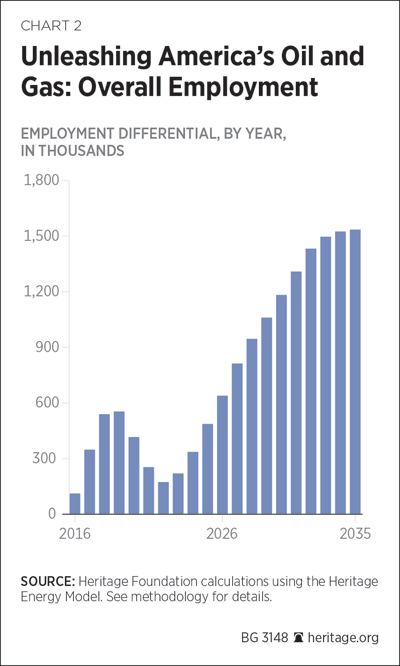 CHART 2

Unleashing America's Oil and Gas: Overall Employment

EMPLOYMENT DIFFERENTIAL, BY YEAR, IN THOUSANDS

1,800
1,500
1,200
900
600
300
0

2016
2026
2035

SOURCE: Heritage Foundation calculations using the Heritage Energy Model. See methodology for details.

BG 3148 heritage.org