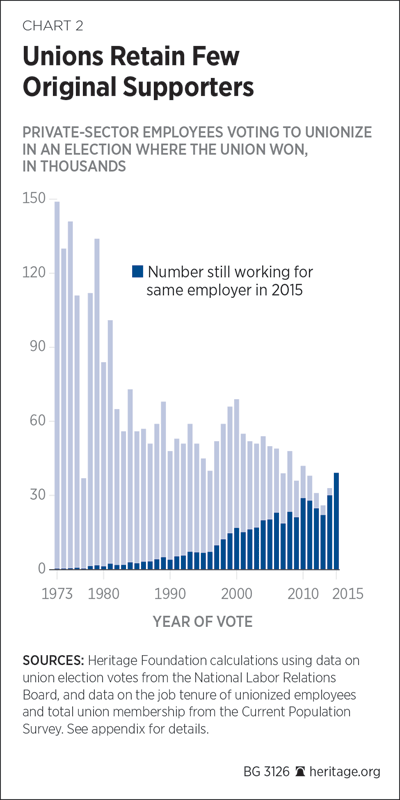 CHART 2

Unions Retain Few Original Supporters

PRIVATE-SECTOR EMPLOYEES VOTING TO UNIONIZE IN AN ELECTION WHERE THE UNION WON, IN THOUSANDS

150
120
90
60
30
0

Number still working for same employer in 2015

1973 1980 1990 2000 2010 2015

YEAR OF VOTE

SOURCES: Heritage Foundation calculations using data on union election votes from the National Labor Relations Board, and data on the job tenure of unionized employees and total union membership from the Current Population Survey. See appendix for details.

BG 3126 heritage.org