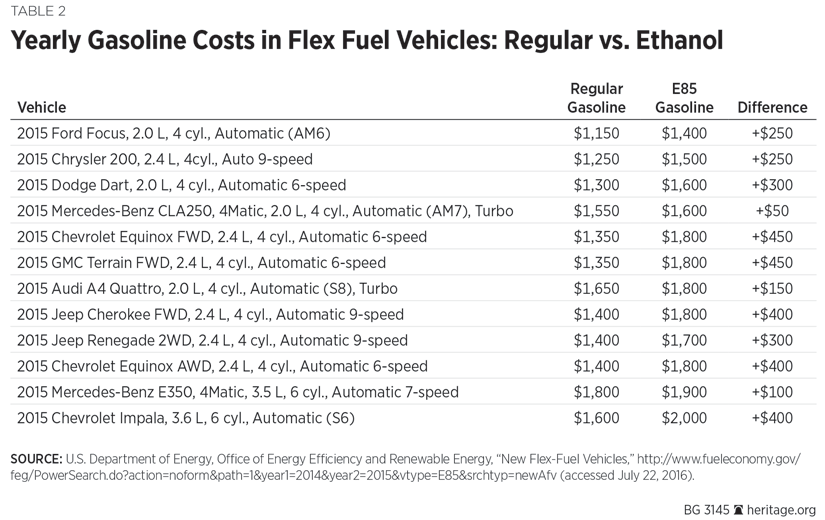 TABLE 2

Yearly Gasoline Costs in Flex Fuel Vehicles: Regular vs. Ethanol

| Vehicle | Regular Gasoline | E85 Gasoline | Difference |
|---|---|---|---|
| 2015 Ford Focus, 2.0 L, 4 cyl., Automatic (AM6) | \$1,150 | \$1,400 | +\$250 |
| 2015 Chrysler 200, 2.4 L, 4cyl., Auto 9-speed | \$1,250 | \$1,500 | +\$250 |
| 2015 Dodge Dart, 2.0 L, 4 cyl., Automatic 6-speed | \$1,300 | \$1,600 | +\$300 |
| 2015 Mercedes-Benz CLA250, 4Matic, 2.0 L, 4 cyl., Automatic (AM7), Turbo | \$1,550 | \$1,600 | +\$50 |
| 2015 Chevrolet Equinox FWD, 2.4 L, 4 cyl., Automatic 6-speed | \$1,350 | \$1,800 | +\$450 |
| 2015 GMC Terrain FWD, 2.4 L, 4 cyl., Automatic 6-speed | \$1,350 | \$1,800 | +\$450 |
| 2015 Audi A4 Quattro, 2.0 L, 4 cyl., Automatic (S8), Turbo | \$1,650 | \$1,800 | +\$150 |
| 2015 Jeep Cherokee FWD, 2.4 L, 4 cyl., Automatic 9-speed | \$1,400 | \$1,800 | +\$400 |
| 2015 Jeep Renegade 2WD, 2.4 L, 4 cyl., Automatic 9-speed | \$1,400 | \$1,700 | +\$300 |
| 2015 Chevrolet Equinox AWD, 2.4 L, 4 cyl., Automatic 6-speed | \$1,400 | \$1,800 | +\$400 |
| 2015 Mercedes-Benz E350, 4Matic, 3.5 L, 6 cyl., Automatic 7-speed | \$1,800 | \$1,900 | +\$100 |
| 2015 Chevrolet Impala, 3.6 L, 6 cyl., Automatic (S6) | \$1,600 | \$2,000 | +\$400 |

SOURCE: U.S. Department of Energy, Office of Energy Efficiency and Renewable Energy, "New Flex-Fuel Vehicles," http://www.fueleconomy.gov/feg/PowerSearch.do?action=noform&path=1&year1=2014&year2=2015&vtype=E85&srchtyp=newAfv (accessed July 22, 2016).

BG 3145 heritage.org