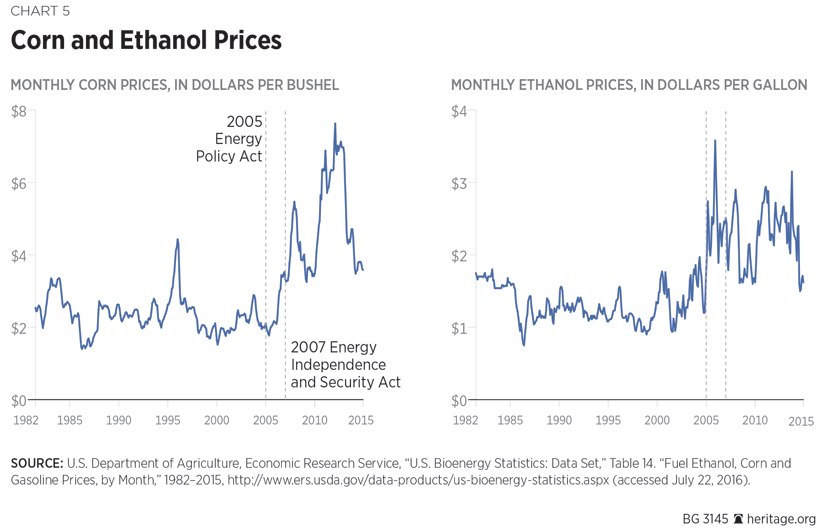 CHART 5

Corn and Ethanol Prices

MONTHLY CORN PRICES, IN DOLLARS PER BUSHEL

$8
$6
$4
$2
$0

2005 Energy Policy Act

2007 Energy Independence and Security Act

1982 1985 1990 1995 2000 2005 2010 2015

MONTHLY ETHANOL PRICES, IN DOLLARS PER GALLON

$4
$3
$2
$1
$0

1982 1985 1990 1995 2000 2005 2010 2015

SOURCE: U.S. Department of Agriculture, Economic Research Service, "U.S. Bioenergy Statistics: Data Set," Table 14. "Fuel Ethanol, Corn and Gasoline Prices, by Month," 1982–2015, http://www.ers.usda.gov/data-products/us-bioenergy-statistics.aspx (accessed July 22, 2016).

BG 3145 heritage.org