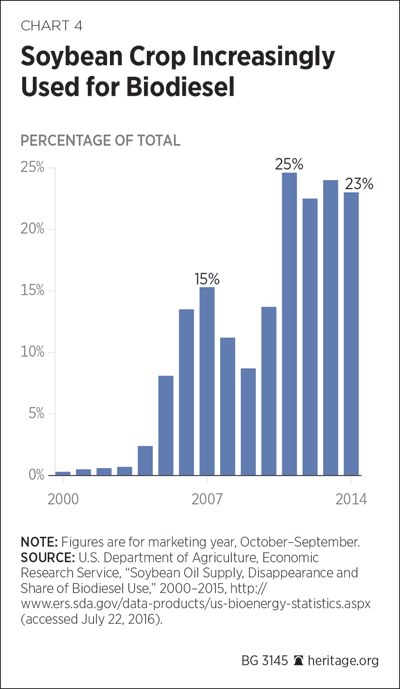 CHART 4

Soybean Crop Increasingly Used for Biodiesel

PERCENTAGE OF TOTAL

25%
20%
15%
10%
5%
0%

15%
25%
23%

2000
2007
2014

NOTE: Figures are for marketing year, October–September.
SOURCE: U.S. Department of Agriculture, Economic Research Service, "Soybean Oil Supply, Disappearance and Share of Biodiesel Use," 2000–2015, http://www.ers.sda.gov/data-products/us-bioenergy-statistics.aspx (accessed July 22, 2016).

BG 3145 heritage.org