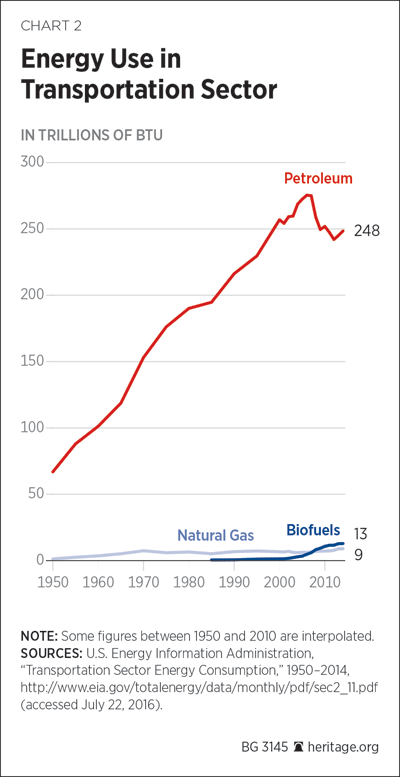 CHART 2

Energy Use in Transportation Sector

IN TRILLIONS OF BTU

300
250
200
150
100
50
0

Petroleum
248

Natural Gas
Biofuels
13
9

1950 1960 1970 1980 1990 2000 2010

NOTE: Some figures between 1950 and 2010 are interpolated.
SOURCES: U.S. Energy Information Administration, "Transportation Sector Energy Consumption," 1950–2014, http://www.eia.gov/totalenergy/data/monthly/pdf/sec2_11.pdf (accessed July 22, 2016).

BG 3145 heritage.org