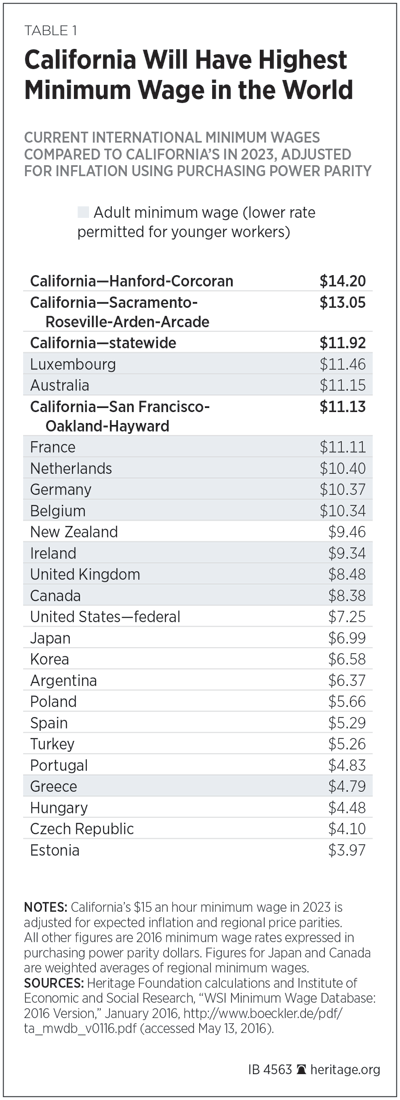 TABLE 1

California Will Have Highest Minimum Wage in the World

CURRENT INTERNATIONAL MINIMUM WAGES COMPARED TO CALIFORNIA'S IN 2023, ADJUSTED FOR INFLATION USING PURCHASING POWER PARITY

Adult minimum wage (lower rate permitted for younger workers)

| | |
|---|---|
| California—Hanford-Corcoran | $14.20 |
| California—Sacramento-Roseville-Arden-Arcade | $13.05 |
| California—statewide | $11.92 |
| Luxembourg | $11.46 |
| Australia | $11.15 |
| California—San Francisco-Oakland-Hayward | $11.13 |
| France | $11.11 |
| Netherlands | $10.40 |
| Germany | $10.37 |
| Belgium | $10.34 |
| New Zealand | $9.46 |
| Ireland | $9.34 |
| United Kingdom | $8.48 |
| Canada | $8.38 |
| United States—federal | $7.25 |
| Japan | $6.99 |
| Korea | $6.58 |
| Argentina | $6.37 |
| Poland | $5.66 |
| Spain | $5.29 |
| Turkey | $5.26 |
| Portugal | $4.83 |
| Greece | $4.79 |
| Hungary | $4.48 |
| Czech Republic | $4.10 |
| Estonia | $3.97 |

NOTES: California's $15 an hour minimum wage in 2023 is adjusted for expected inflation and regional price parities. All other figures are 2016 minimum wage rates expressed in purchasing power parity dollars. Figures for Japan and Canada are weighted averages of regional minimum wages.
SOURCES: Heritage Foundation calculations and Institute of Economic and Social Research, "WSI Minimum Wage Database: 2016 Version," January 2016, http://www.boeckler.de/pdf/ta_mwdb_v0116.pdf (accessed May 13, 2016).

IB 4563 heritage.org