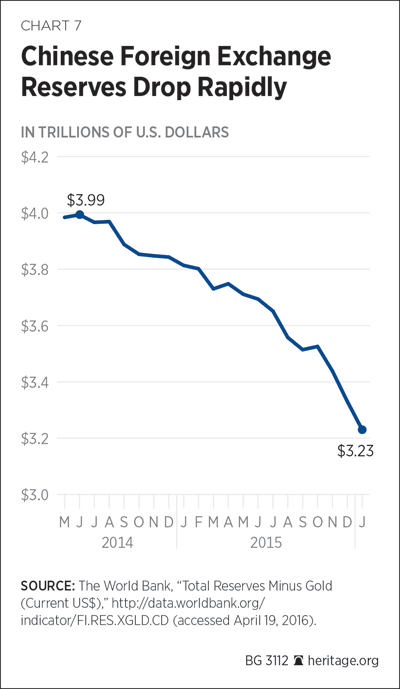 CHART 7

Chinese Foreign Exchange Reserves Drop Rapidly

IN TRILLIONS OF U.S. DOLLARS

$4.2
$4.0
$3.8
$3.6
$3.4
$3.2
$3.0

$3.99
$3.23

M J J A S O N D J F M A M J J A S O N D J
2014
2015

SOURCE: The World Bank, "Total Reserves Minus Gold (Current US$)," http://data.worldbank.org/indicator/FI.RES.XGLD.CD (accessed April 19, 2016).

BG 3112 heritage.org