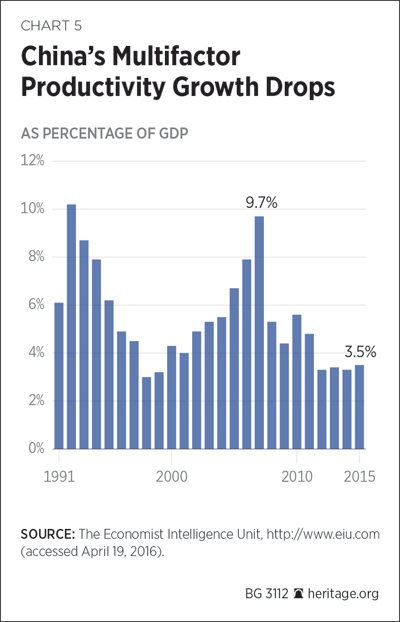 CHART 5

China's Multifactor Productivity Growth Drops

AS PERCENTAGE OF GDP

12%

10%

8%

6%

4%

2%

0%

9.7%

3.5%

1991

2000

2010

2015

SOURCE: The Economist Intelligence Unit, http://www.eiu.com (accessed April 19, 2016).

BG 3112 heritage.org