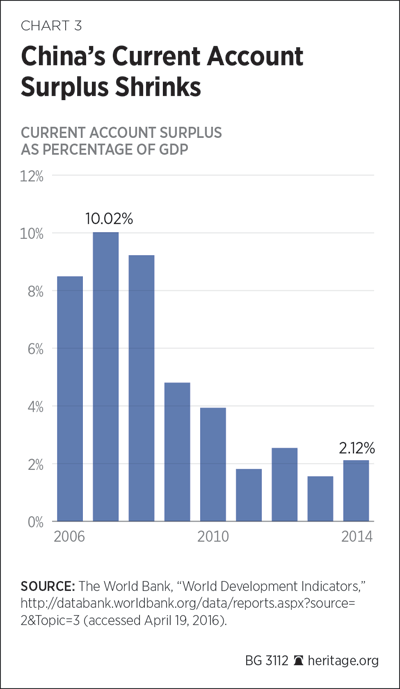 CHART 3

China's Current Account Surplus Shrinks

CURRENT ACCOUNT SURPLUS AS PERCENTAGE OF GDP

12%
10%
8%
6%
4%
2%
0%

10.02%

2.12%

2006
2010
2014

SOURCE: The World Bank, "World Development Indicators," http://databank.worldbank.org/data/reports.aspx?source=2&Topic=3 (accessed April 19, 2016).

BG 3112 heritage.org