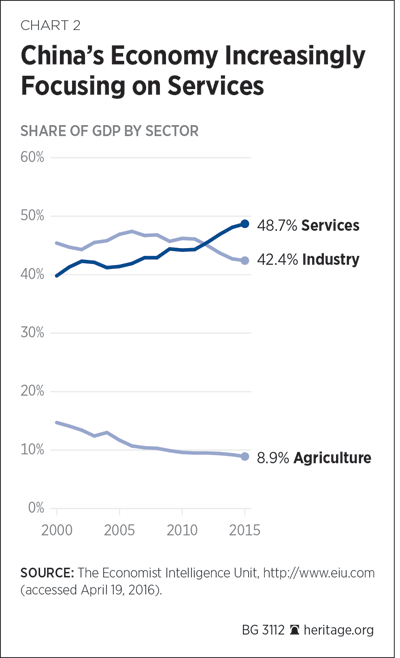 CHART 2

China's Economy Increasingly Focusing on Services

SHARE OF GDP BY SECTOR

60%
50%
40%
30%
20%
10%
0%

48.7% Services
42.4% Industry
8.9% Agriculture

2000
2005
2010
2015

SOURCE: The Economist Intelligence Unit, http://www.eiu.com (accessed April 19, 2016).

BG 3112 heritage.org