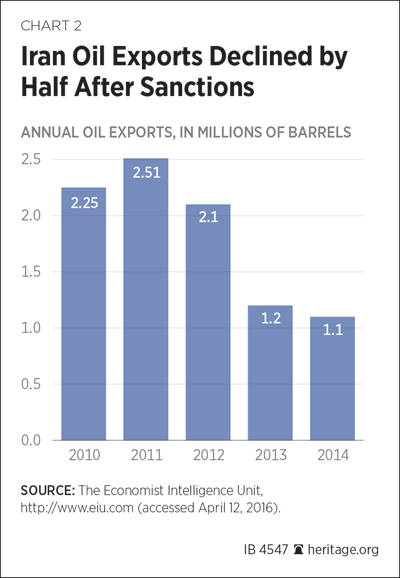 CHART 2

Iran Oil Exports Declined by Half After Sanctions

ANNUAL OIL EXPORTS, IN MILLIONS OF BARRELS

2.5
2.0
1.5
1.0
0.5
0.0

2.25
2.51
2.1
1.2
1.1

2010 2011 2012 2013 2014

SOURCE: The Economist Intelligence Unit, http://www.eiu.com (accessed April 12, 2016).

IB 4547 heritage.org