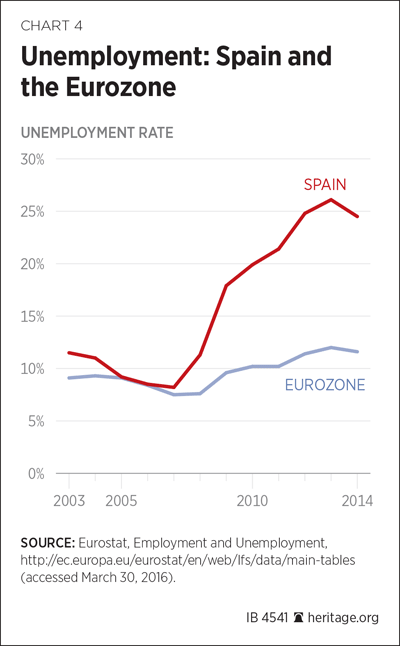 CHART 4

Unemployment: Spain and the Eurozone

UNEMPLOYMENT RATE

30%
25%
20%
15%
10%
5%
0%

SPAIN

EUROZONE

2003
2005
2010
2014

SOURCE: Eurostat, Employment and Unemployment, http://ec.europa.eu/eurostat/en/web/lfs/data/main-tables (accessed March 30, 2016).

IB 4541 heritage.org