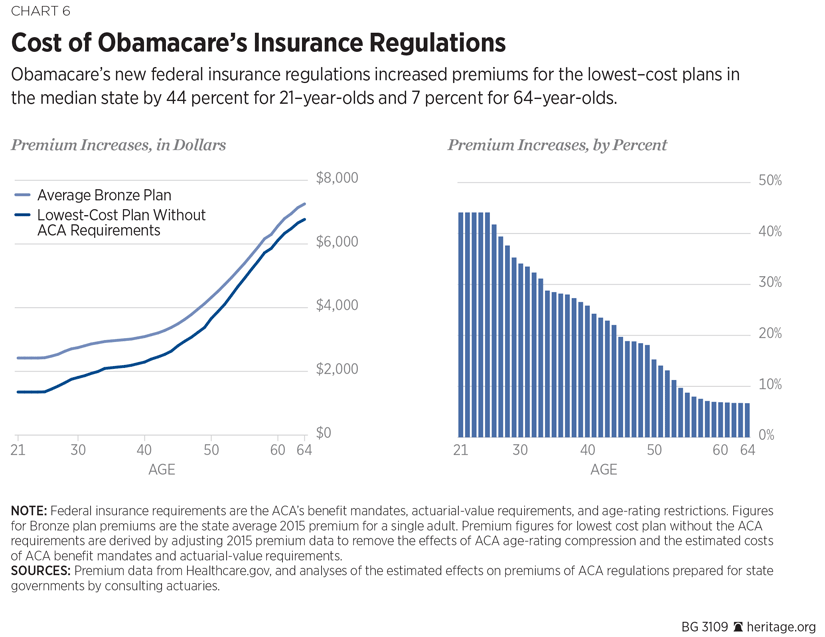 CHART 6

Cost of Obamacare's Insurance Regulations

Obamacare's new federal insurance regulations increased premiums for the lowest–cost plans in the median state by 44 percent for 21–year-olds and 7 percent for 64–year-olds.

Premium Increases, in Dollars

Average Bronze Plan
Lowest-Cost Plan Without ACA Requirements

$8,000
$6,000
$4,000
$2,000
$0

21 30 40 50 60 64
AGE

Premium Increases, by Percent

50%
40%
30%
20%
10%
0%

21 30 40 50 60 64
AGE

NOTE: Federal insurance requirements are the ACA's benefit mandates, actuarial-value requirements, and age-rating restrictions. Figures for Bronze plan premiums are the state average 2015 premium for a single adult. Premium figures for lowest cost plan without the ACA requirements are derived by adjusting 2015 premium data to remove the effects of ACA age-rating compression and the estimated costs of ACA benefit mandates and actuarial-value requirements.
SOURCES: Premium data from Healthcare.gov, and analyses of the estimated effects on premiums of ACA regulations prepared for state governments by consulting actuaries.

BG 3109 heritage.org