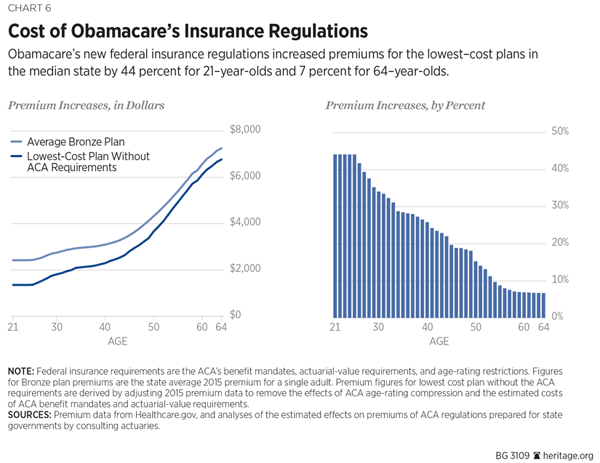 CHART 6

Cost of Obamacare's Insurance Regulations

Obamacare's new federal insurance regulations increased premiums for the lowest–cost plans in the median state by 44 percent for 21–year-olds and 7 percent for 64–year-olds.

Premium Increases, in Dollars

Average Bronze Plan
Lowest-Cost Plan Without ACA Requirements

$8,000
$6,000
$4,000
$2,000
$0

21 30 40 50 60 64
AGE

Premium Increases, by Percent

50%
40%
30%
20%
10%
0%

21 30 40 50 60 64
AGE

NOTE: Federal insurance requirements are the ACA's benefit mandates, actuarial-value requirements, and age-rating restrictions. Figures for Bronze plan premiums are the state average 2015 premium for a single adult. Premium figures for lowest cost plan without the ACA requirements are derived by adjusting 2015 premium data to remove the effects of ACA age-rating compression and the estimated costs of ACA benefit mandates and actuarial-value requirements.
SOURCES: Premium data from Healthcare.gov, and analyses of the estimated effects on premiums of ACA regulations prepared for state governments by consulting actuaries.

BG 3109 heritage.org