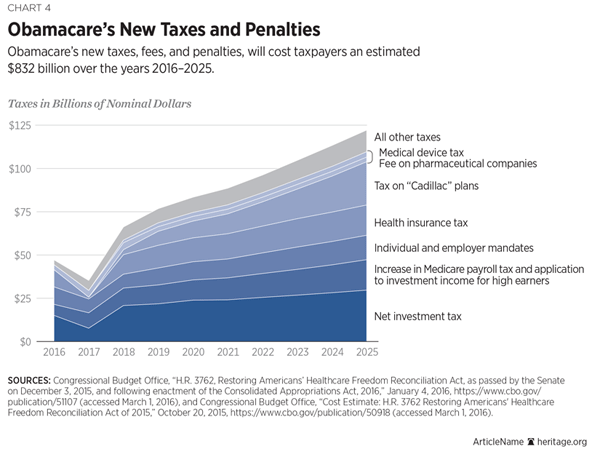 CHART 4

Obamacare's New Taxes and Penalties

Obamacare's new taxes, fees, and penalties, will cost taxpayers an estimated $832 billion over the years 2016–2025.

Taxes in Billions of Nominal Dollars

$125
$100
$75
$50
$25
$0

2016 2017 2018 2019 2020 2021 2022 2023 2024 2025

All other taxes
Medical device tax
Fee on pharmaceutical companies
Tax on "Cadillac" plans
Health insurance tax
Individual and employer mandates
Increase in Medicare payroll tax and application to investment income for high earners
Net investment tax

SOURCES: Congressional Budget Office, "H.R. 3762, Restoring Americans' Healthcare Freedom Reconciliation Act, as passed by the Senate on December 3, 2015, and following enactment of the Consolidated Appropriations Act, 2016," January 4, 2016, https://www.cbo.gov/publication/51107 (accessed March 1, 2016), and Congressional Budget Office, "Cost Estimate: H.R. 3762 Restoring Americans' Healthcare Freedom Reconciliation Act of 2015," October 20, 2015, https://www.cbo.gov/publication/50918 (accessed March 1, 2016).

ArticleName heritage.org