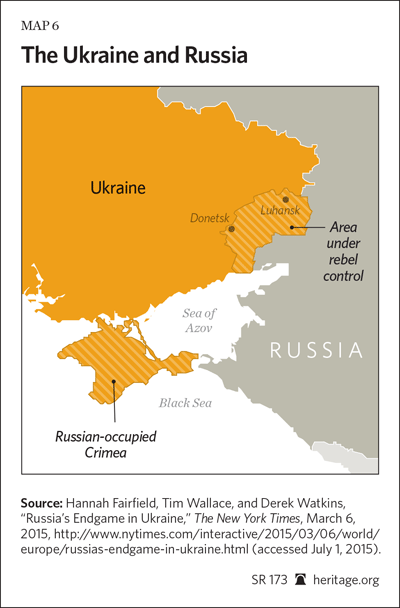 MAP 6

The Ukraine and Russia

Ukraine

Donetsk

Luhansk

Area under rebel control

Sea of Azov

RUSSIA

Black Sea

Russian-occupied Crimea

Source: Hannah Fairfield, Tim Wallace, and Derek Watkins, "Russia's Endgame in Ukraine," The New York Times, March 6, 2015, http://www.nytimes.com/interactive/2015/03/06/world/europe/russias-endgame-in-ukraine.html (accessed July 1, 2015).

SR 173 heritage.org