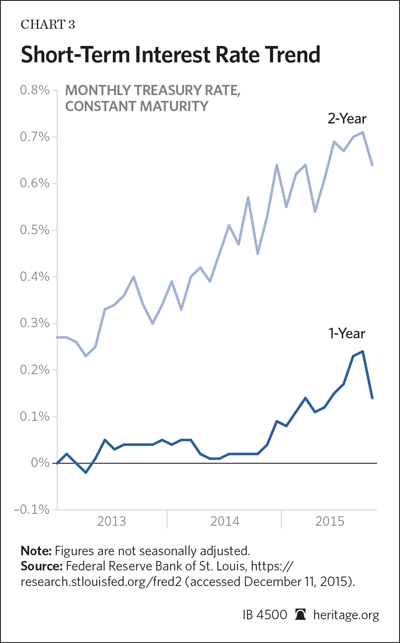 CHART 3

Short-Term Interest Rate Trend

MONTHLY TREASURY RATE, CONSTANT MATURITY

0.8%
0.7%
0.6%
0.5%
0.4%
0.3%
0.2%
0.1%
0%
–0.1%

2-Year

1-Year

2013
2014
2015

Note: Figures are not seasonally adjusted.
Source: Federal Reserve Bank of St. Louis, https://research.stlouisfed.org/fred2 (accessed December 11, 2015).

IB 4500 heritage.org