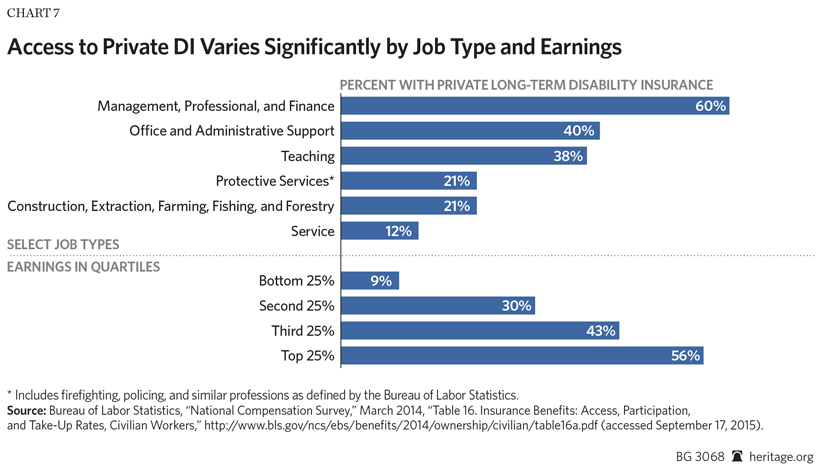 CHART 7

Access to Private DI Varies Significantly by Job Type and Earnings

PERCENT WITH PRIVATE LONG-TERM DISABILITY INSURANCE

Management, Professional, and Finance 60%
Office and Administrative Support 40%
Teaching 38%
Protective Services* 21%
Construction, Extraction, Farming, Fishing, and Forestry 21%
Service 12%

SELECT JOB TYPES

EARNINGS IN QUARTILES

Bottom 25% 9%
Second 25% 30%
Third 25% 43%
Top 25% 56%

* Includes firefighting, policing, and similar professions as defined by the Bureau of Labor Statistics.
Source: Bureau of Labor Statistics, "National Compensation Survey," March 2014, "Table 16. Insurance Benefits: Access, Participation, and Take-Up Rates, Civilian Workers," http://www.bls.gov/ncs/ebs/benefits/2014/ownership/civilian/table16a.pdf (accessed September 17, 2015).

BG 3068 heritage.org