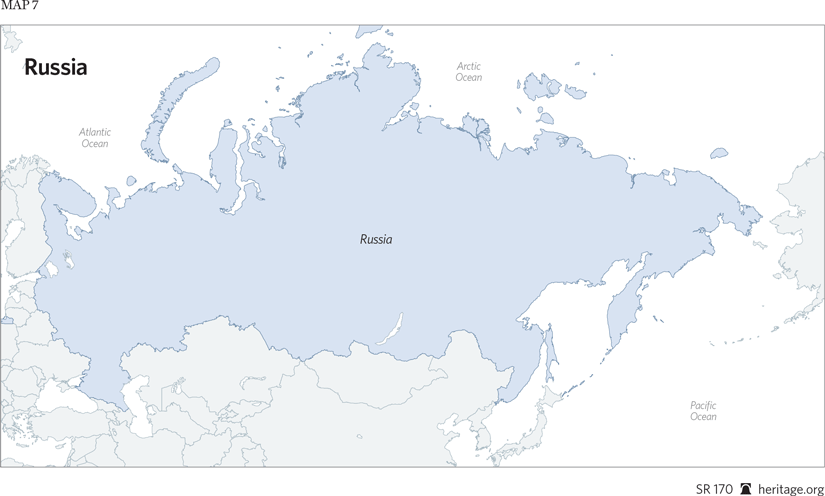 MAP 7

Russia

Arctic Ocean

Atlantic Ocean

Russia

Pacific Ocean

SR 170 heritage.org