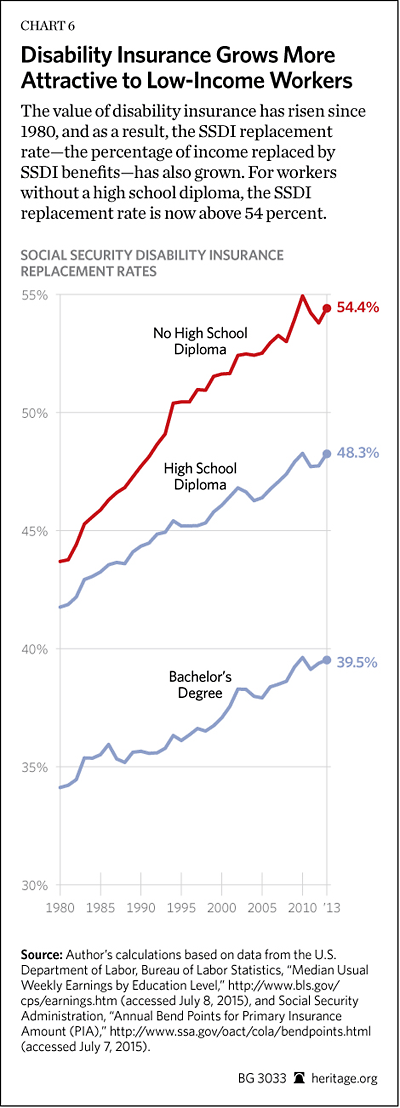 CHART 6

Disability Insurance Grows More Attractive to Low-Income Workers

The value of disability insurance has risen since 1980, and as a result, the SSDI replacement rate—the percentage of income replaced by SSDI benefits—has also grown. For workers without a high school diploma, the SSDI replacement rate is now above 54 percent.

SOCIAL SECURITY DISABILITY INSURANCE REPLACEMENT RATES

55%
50%
45%
40%
35%
30%

No High School Diploma 54.4%
High School Diploma 48.3%
Bachelor's Degree 39.5%

1980 1985 1990 1995 2000 2005 2010 '13

Source: Author's calculations based on data from the U.S. Department of Labor, Bureau of Labor Statistics, "Median Usual Weekly Earnings by Education Level," http://www.bls.gov/cps/earnings.htm (accessed July 8, 2015), and Social Security Administration, "Annual Bend Points for Primary Insurance Amount (PIA)," http://www.ssa.gov/oact/cola/bendpoints.html (accessed July 7, 2015).

BG 3033 heritage.org