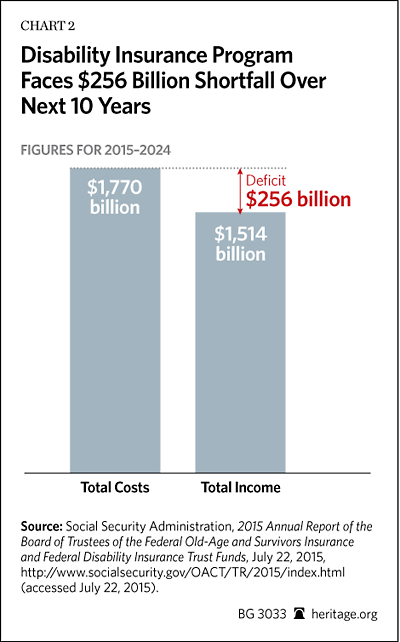 CHART 2

Disability Insurance Program Faces $256 Billion Shortfall Over Next 10 Years

FIGURES FOR 2015–2024

$1,770 billion

Deficit
$256 billion

$1,514 billion

Total Costs

Total Income

Source: Social Security Administration, 2015 Annual Report of the Board of Trustees of the Federal Old-Age and Survivors Insurance and Federal Disability Insurance Trust Funds, July 22, 2015, http://www.socialsecurity.gov/OACT/TR/2015/index.html (accessed July 22, 2015).

BG 3033 heritage.org