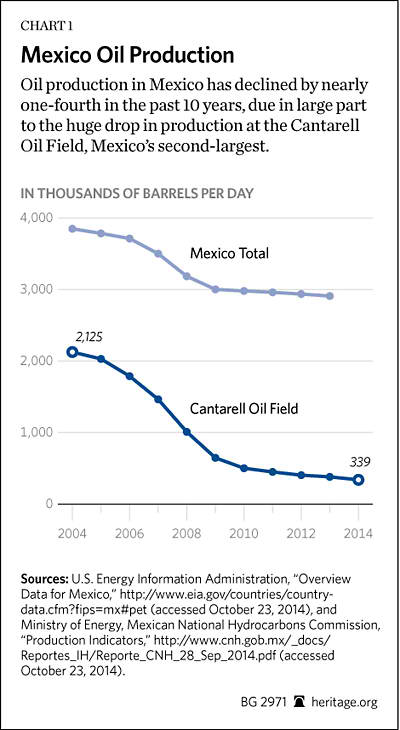 CHART 1

Mexico Oil Production

Oil production in Mexico has declined by nearly one-fourth in the past 10 years, due in large part to the huge drop in production at the Cantarell Oil Field, Mexico's second-largest.

IN THOUSANDS OF BARRELS PER DAY

4,000
3,000
2,000
1,000
0

Mexico Total

2,125

Cantarell Oil Field

339

2004 2006 2008 2010 2012 2014

Sources: U.S. Energy Information Administration, "Overview Data for Mexico," http://www.eia.gov/countries/country-data.cfm?fips=mx#pet (accessed October 23, 2014), and Ministry of Energy, Mexican National Hydrocarbons Commission, "Production Indicators," http://www.cnh.gob.mx/_docs/Reportes_IH/Reporte_CNH_28_Sep_2014.pdf (accessed October 23, 2014).

BG 2971 heritage.org