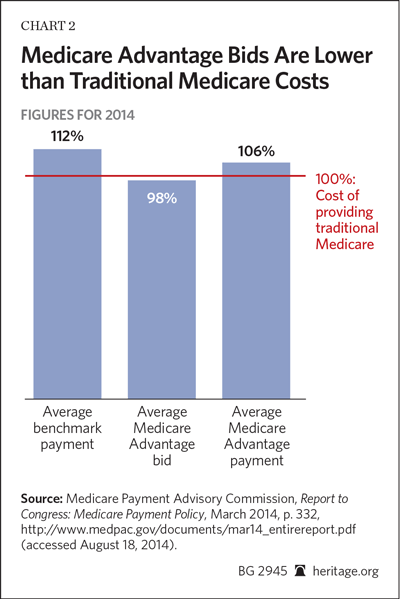 CHART 2

Medicare Advantage Bids Are Lower than Traditional Medicare Costs

FIGURES FOR 2014

112%

98%

106%

100%: Cost of providing traditional Medicare

Average benchmark payment

Average Medicare Advantage bid

Average Medicare Advantage payment

Source: Medicare Payment Advisory Commission, Report to Congress: Medicare Payment Policy, March 2014, p. 332, http://www.medpac.gov/documents/mar14_entirereport.pdf (accessed August 18, 2014).

BG 2945 heritage.org