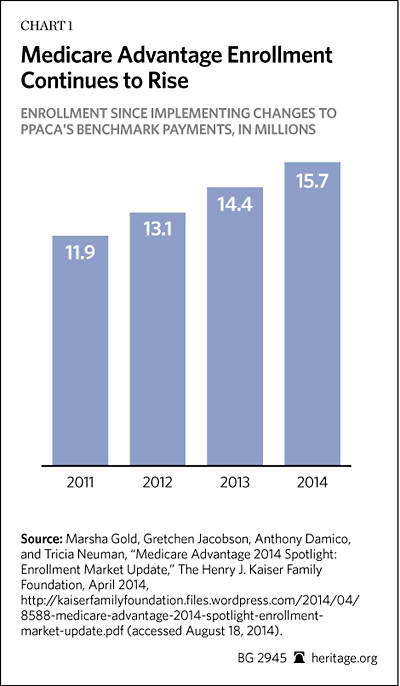 CHART 1

Medicare Advantage Enrollment Continues to Rise

ENROLLMENT SINCE IMPLEMENTING CHANGES TO PPACA'S BENCHMARK PAYMENTS, IN MILLIONS

11.9
13.1
14.4
15.7

2011
2012
2013
2014

Source: Marsha Gold, Gretchen Jacobson, Anthony Damico, and Tricia Neuman, "Medicare Advantage 2014 Spotlight: Enrollment Market Update," The Henry J. Kaiser Family Foundation, April 2014, http://kaiserfamilyfoundation.files.wordpress.com/2014/04/8588-medicare-advantage-2014-spotlight-enrollment-market-update.pdf (accessed August 18, 2014).

BG 2945 heritage.org