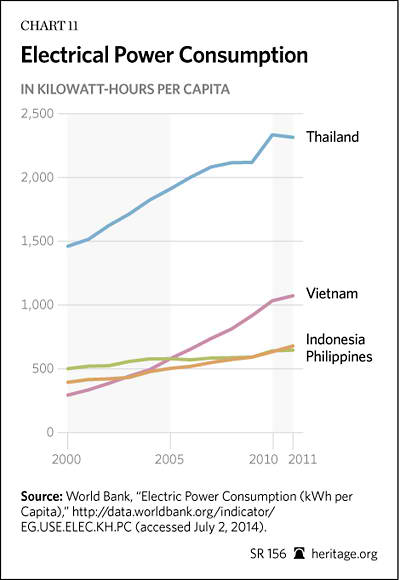 CHART 11

Electrical Power Consumption

IN KILOWATT-HOURS PER CAPITA

2,500
2,000
1,500
1,000
500
0

2000 2005 2010 2011

Thailand

Vietnam

Indonesia
Philippines

Source: World Bank, "Electric Power Consumption (kWh per Capita)," http://data.worldbank.org/indicator/EG.USE.ELEC.KH.PC (accessed July 2, 2014).

SR 156 heritage.org