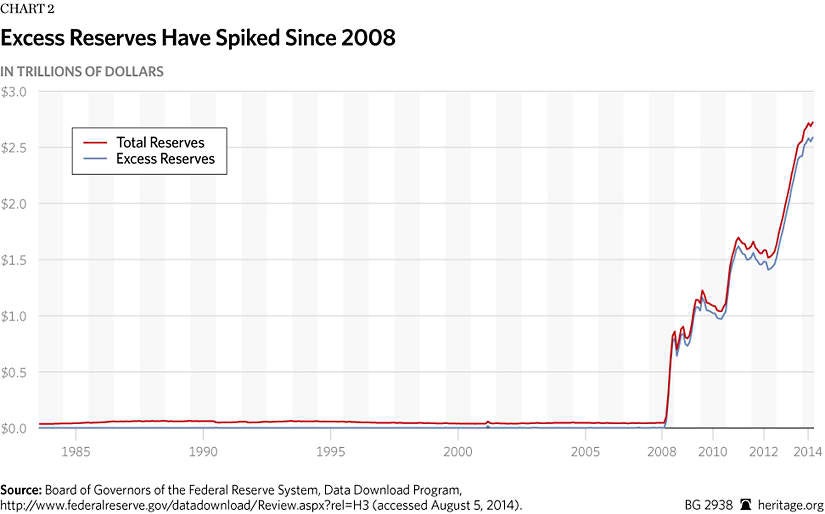 CHART 2

Excess Reserves Have Spiked Since 2008

IN TRILLIONS OF DOLLARS

$3.0
$2.5
$2.0
$1.5
$1.0
$0.5
$0.0

Total Reserves
Excess Reserves

1985 1990 1995 2000 2005 2008 2010 2012 2014

Source: Board of Governors of the Federal Reserve System, Data Download Program, http://www.federalreserve.gov/datadownload/Review.aspx?rel=H3 (accessed August 5, 2014).

BG 2938 heritage.org