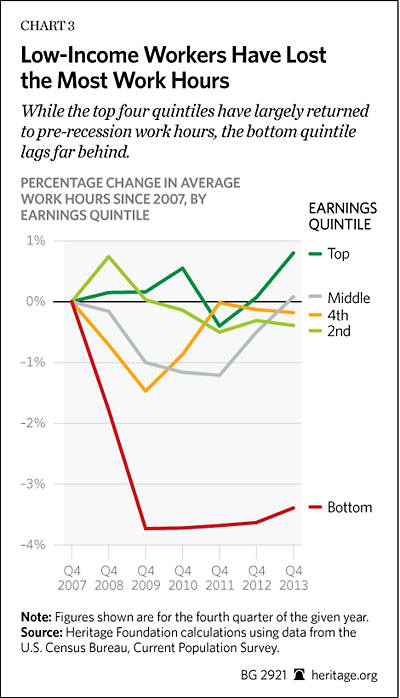 CHART 3

Low-Income Workers Have Lost the Most Work Hours

While the top four quintiles have largely returned to pre-recession work hours, the bottom quintile lags far behind.

PERCENTAGE CHANGE IN AVERAGE WORK HOURS SINCE 2007, BY EARNINGS QUINTILE

EARNINGS QUINTILE

Top
Middle
4th
2nd
Bottom

1%
0%
–1%
–2%
–3%
–4%

Q4 2007
Q4 2008
Q4 2009
Q4 2010
Q4 2011
Q4 2012
Q4 2013

Note: Figures shown are for the fourth quarter of the given year.
Source: Heritage Foundation calculations using data from the U.S. Census Bureau, Current Population Survey.

BG 2921 heritage.org